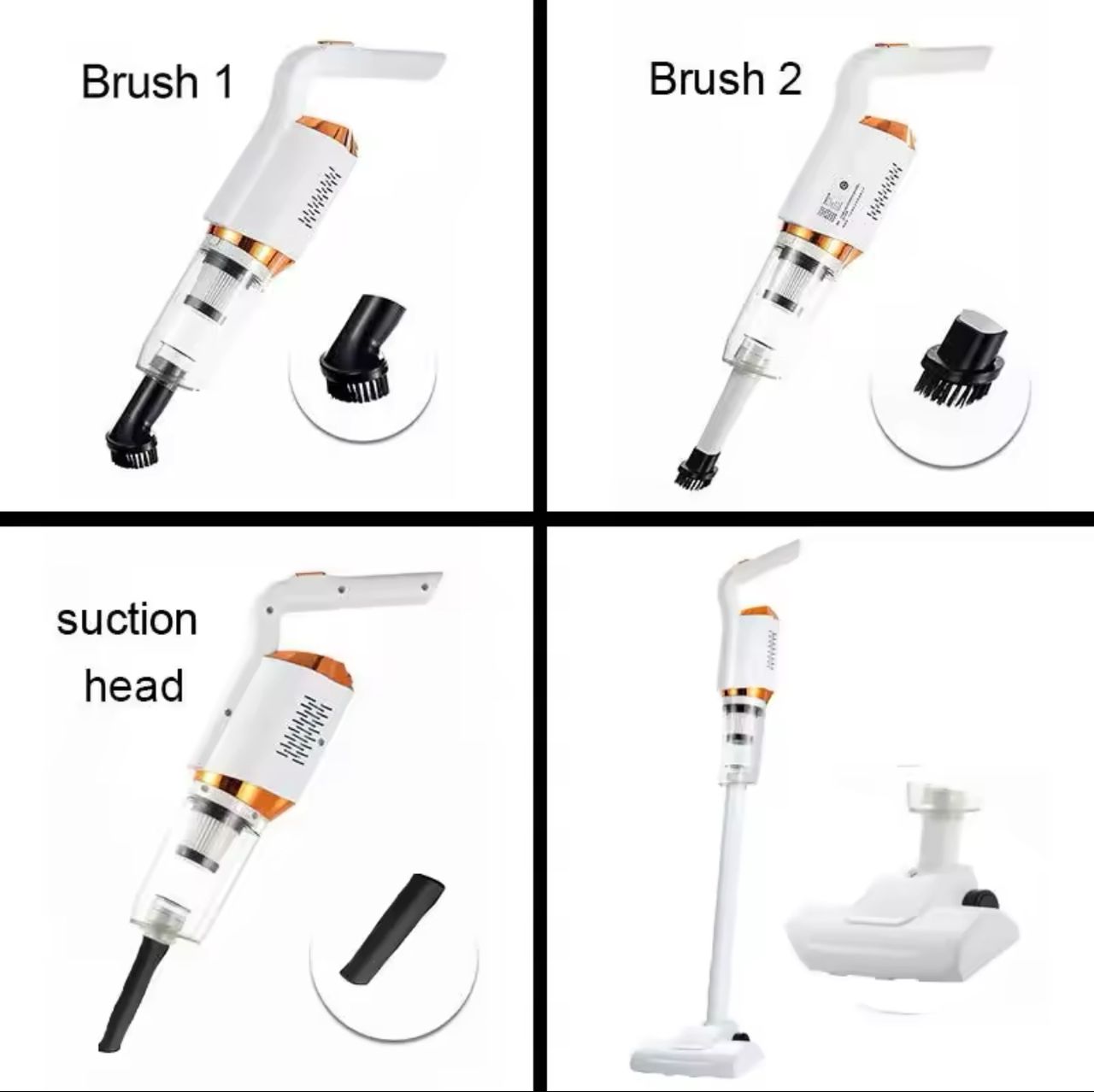 Brush 1

Brush 2

suction head