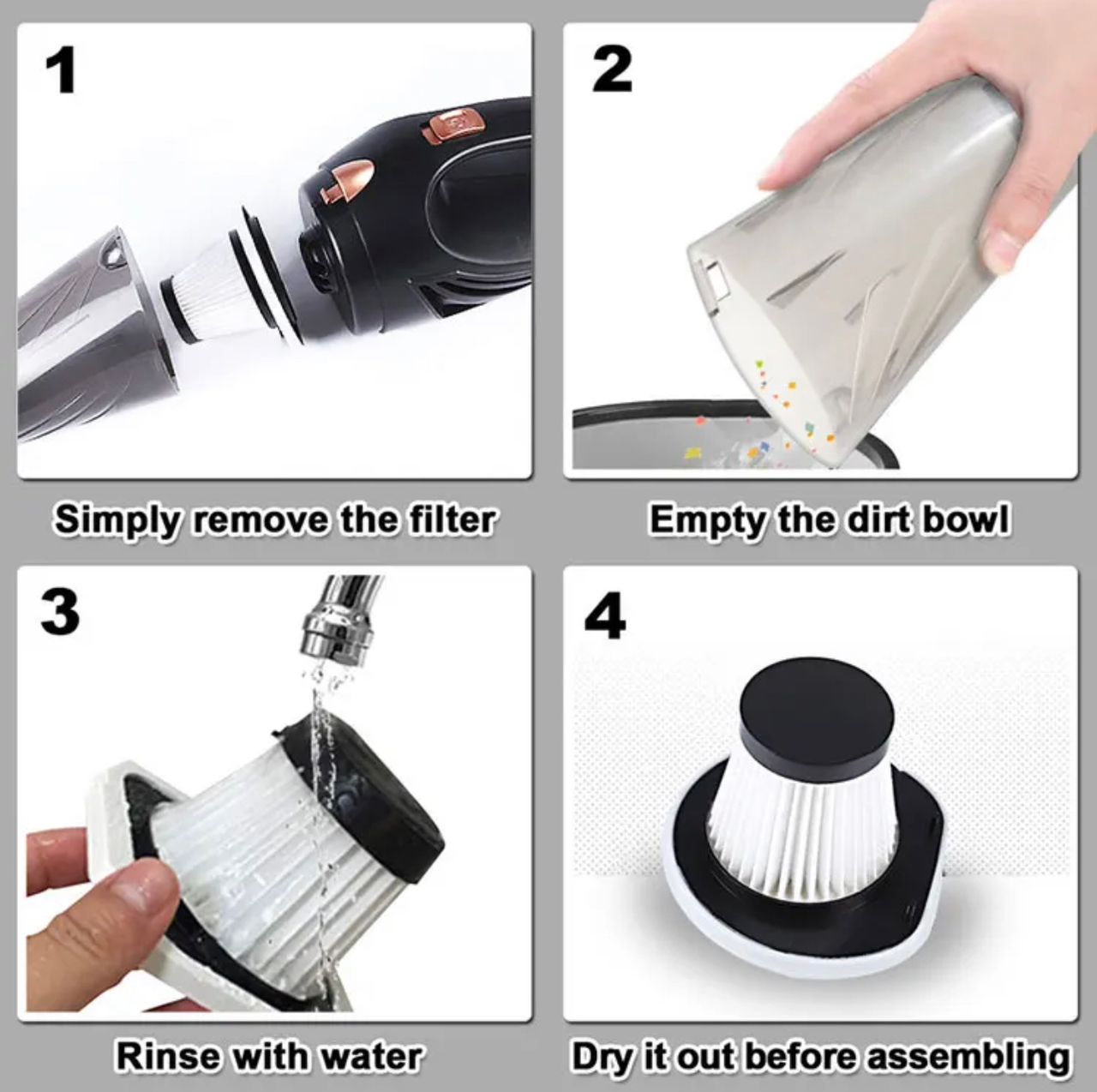 1

Simply remove the filter

2

Empty the dirt bowl

3

Rinse with water

4

Dry it out before assembling